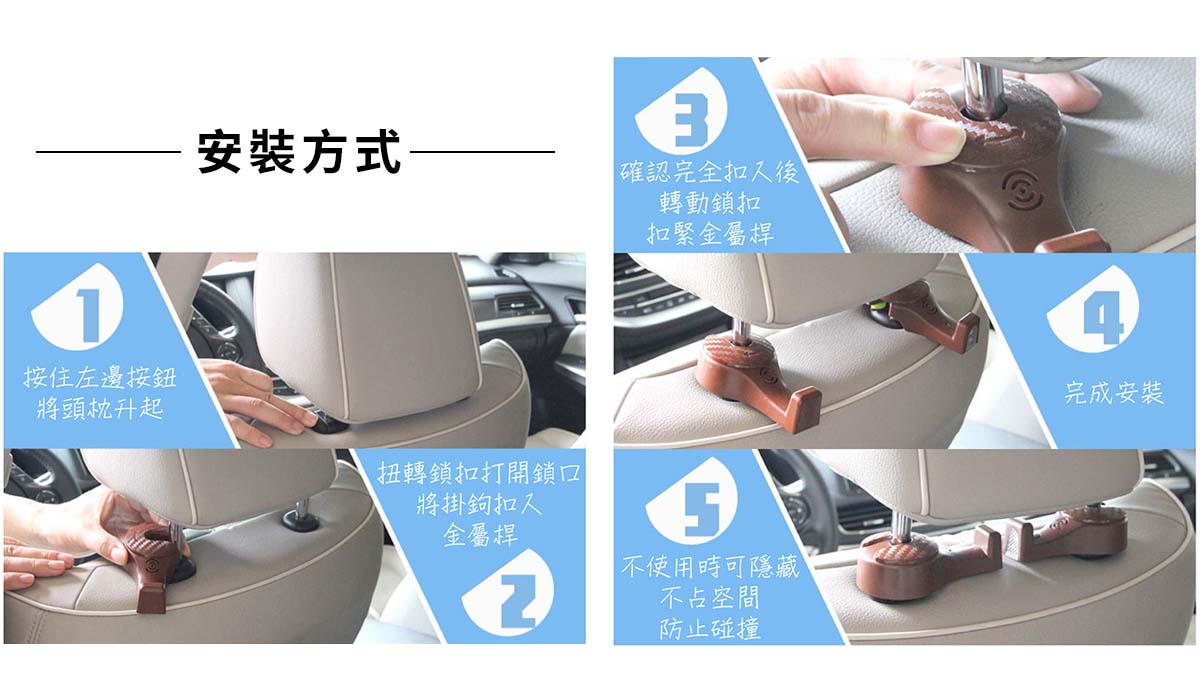 安裝方式

1
按住左邊按鈕
將頭枕升起

扭轉鎖扣打開鎖口
將掛鉤扣入
金屬桿
2

3
確認完全扣入後
轉動鎖扣
扣緊金屬桿

4
完成安裝

5
不使用時可隱藏
不占空間
防止碰撞